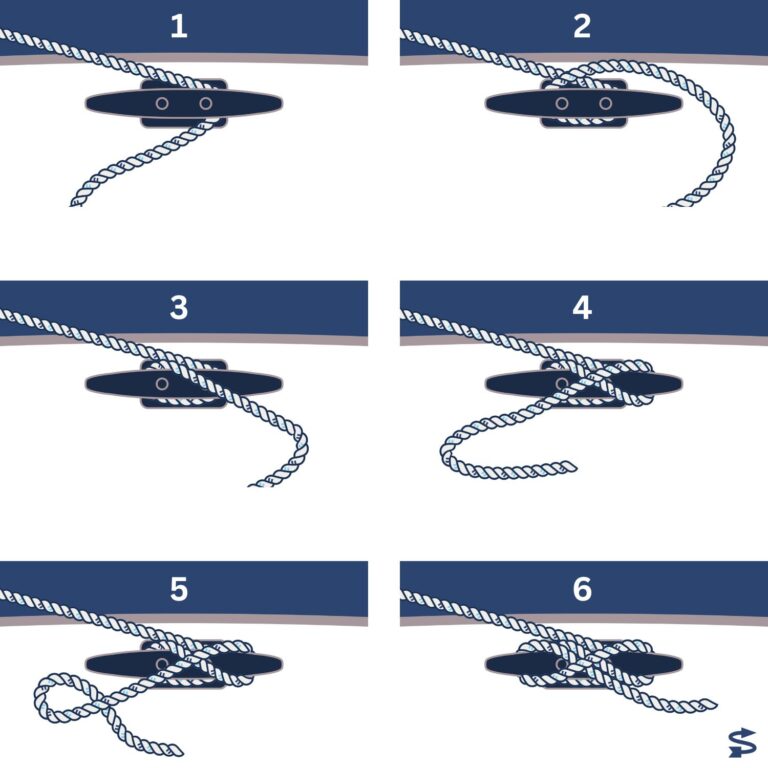 1

2

3

4

5

6